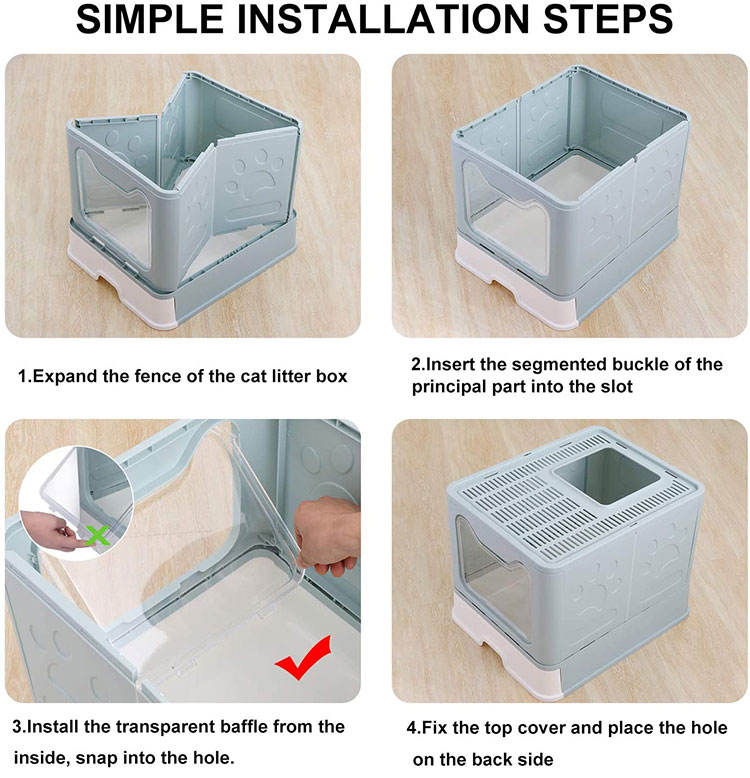 SIMPLE INSTALLATION STEPS

1.Expand the fence of the cat litter box

2.Insert the segmented buckle of the principal part into the slot

3.Install the transparent baffle from the inside, snap into the hole.

4.Fix the top cover and place the hole on the back side