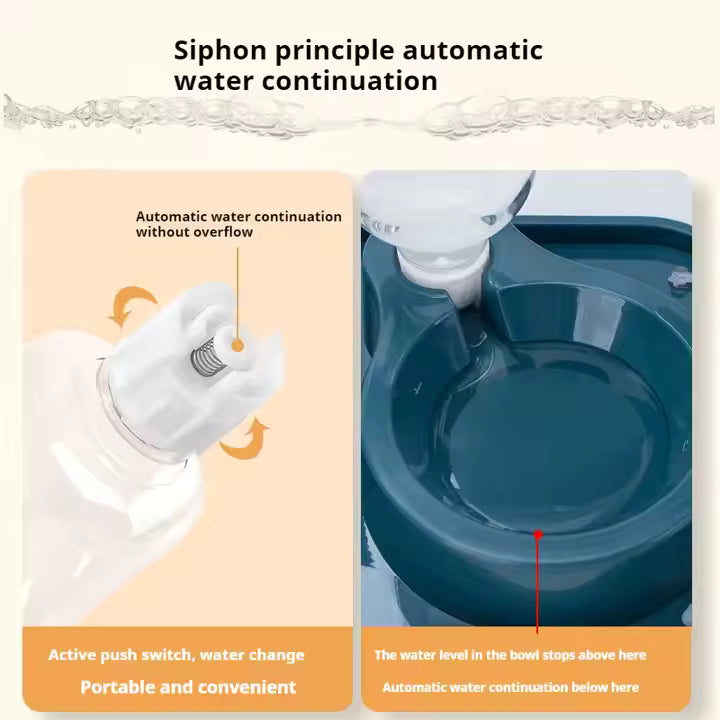 Siphon principle automatic water continuation

Automatic water continuation without overflow

Active push switch, water change
Portable and convenient

The water level in the bowl stops above here
Automatic water continuation below here