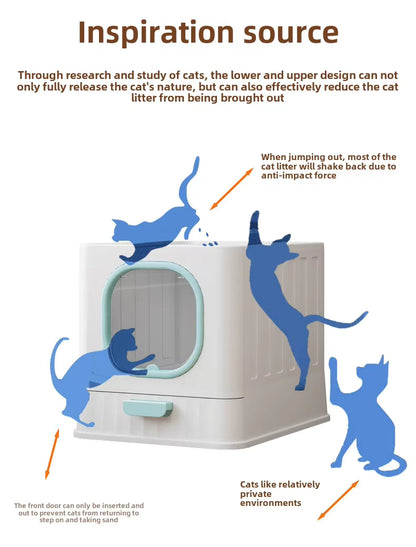 Inspiration source

Through research and study of cats, the lower and upper design can not only fully release the cat's nature, but can also effectively reduce the cat litter from being brought out

When jumping out, most of the cat litter will shake back due to anti-impact force

The front door can only be inserted and out to prevent cats from returning to step on and taking sand

Cats like relatively private environments