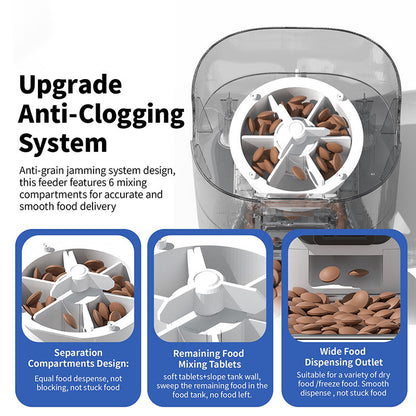 Upgrade Anti-Clogging System

Anti-grain jamming system design, this feeder features 6 mixing compartments for accurate and smooth food delivery

Separation Compartments Design:

Equal food despense, not blocking, not stuck food

Remaining Food Mixing Tablets

soft tablets+slope tank wall, sweep the remaining food in the food tank, no food left.

Wide Food Dispensing Outlet

Suitable for a variety of dry food /freeze food. Smooth dispense , not stuck food