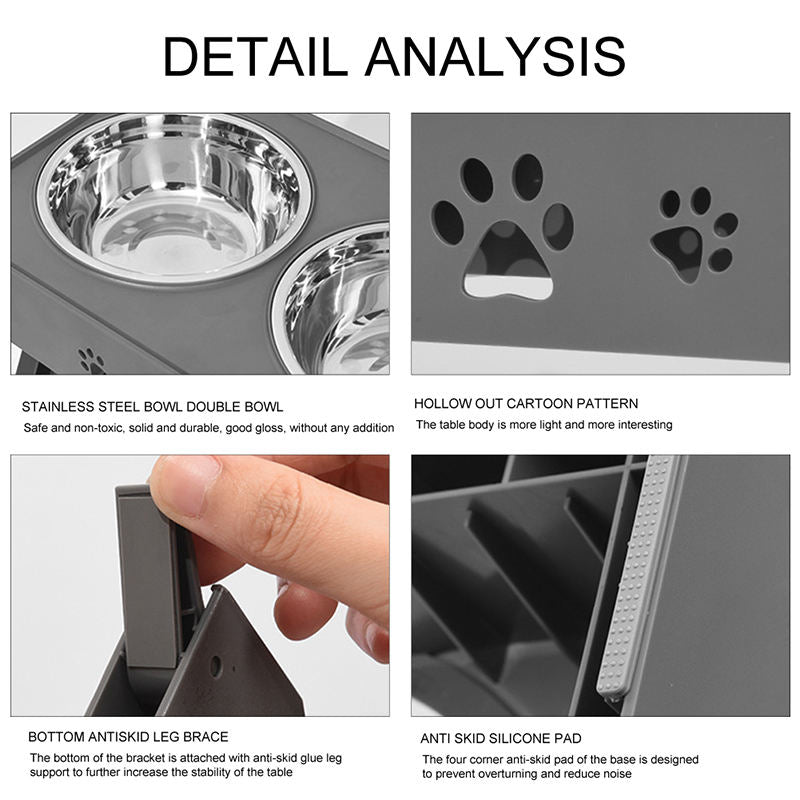 DETAIL ANALYSIS

STAINLESS STEEL BOWL DOUBLE BOWL
Safe and non-toxic, solid and durable, good gloss, without any addition

HOLLOW OUT CARTOON PATTERN
The table body is more light and more interesting

BOTTOM ANTISKID LEG BRACE
The bottom of the bracket is attached with anti-skid glue leg support to further increase the stability of the table

ANTI SKID SILICONE PAD
The four corner anti-skid pad of the base is designed to prevent overturning and reduce noise