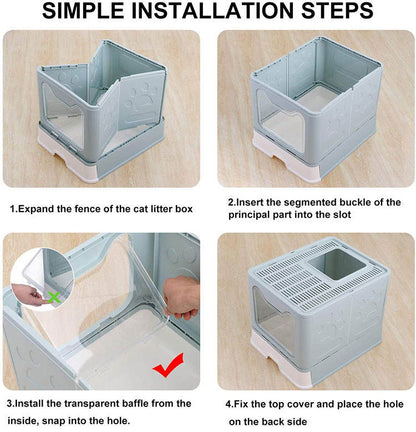 SIMPLE INSTALLATION STEPS

1.Expand the fence of the cat litter box

2.Insert the segmented buckle of the principal part into the slot

3.Install the transparent baffle from the inside, snap into the hole.

4.Fix the top cover and place the hole on the back side