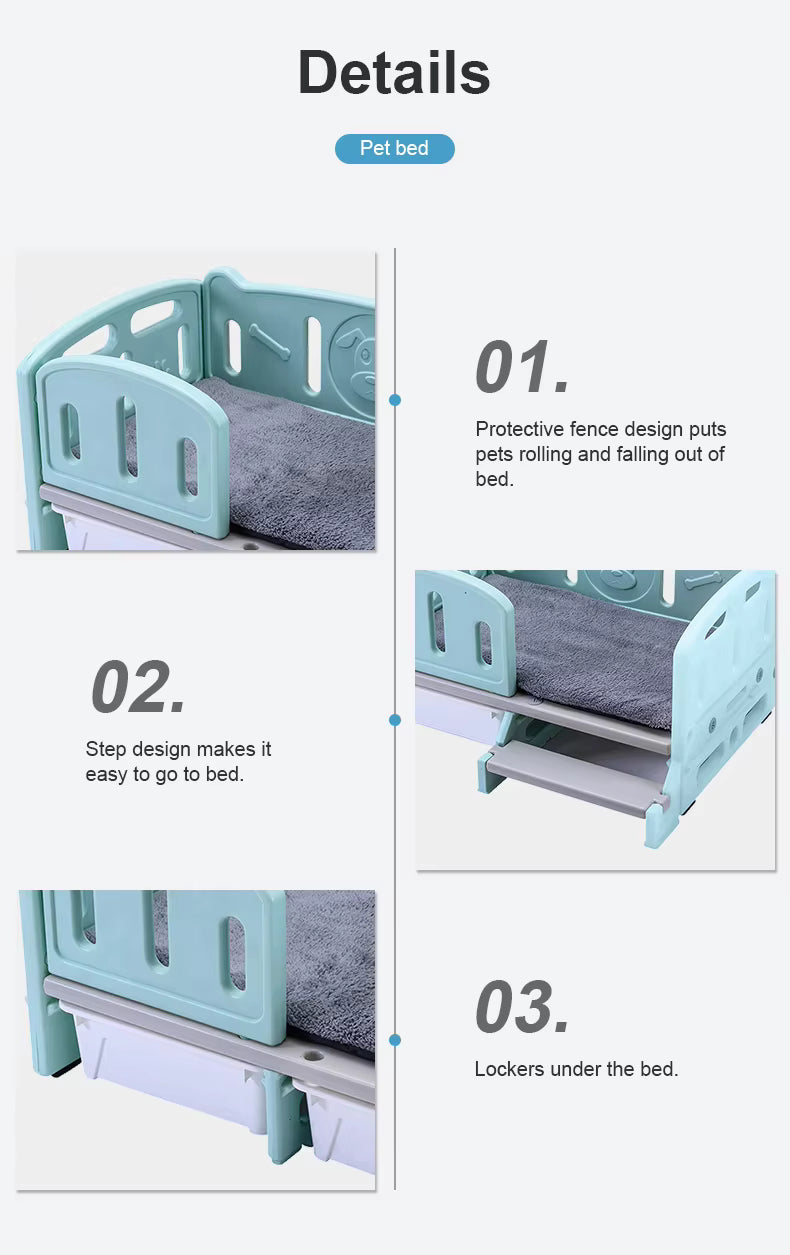 Details

Pet bed

01.

Protective fence design puts pets rolling and falling out of bed.

02.

Step design makes it easy to go to bed.

03.

Lockers under the bed.