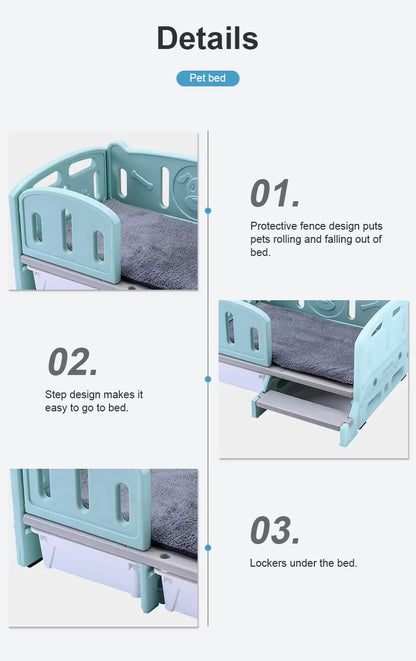 Details

Pet bed

01.

Protective fence design puts pets rolling and falling out of bed.

02.

Step design makes it easy to go to bed.

03.

Lockers under the bed.